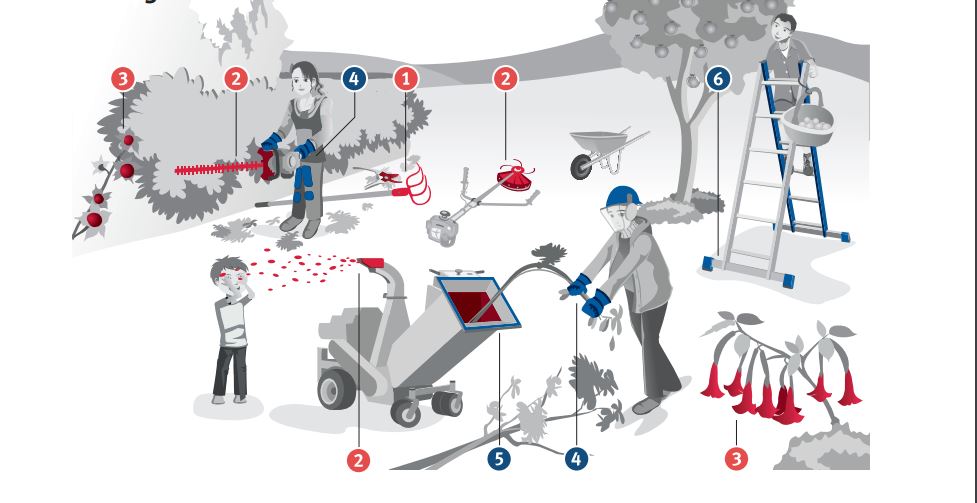 3
2
4
1
2
6
2
5
4
3