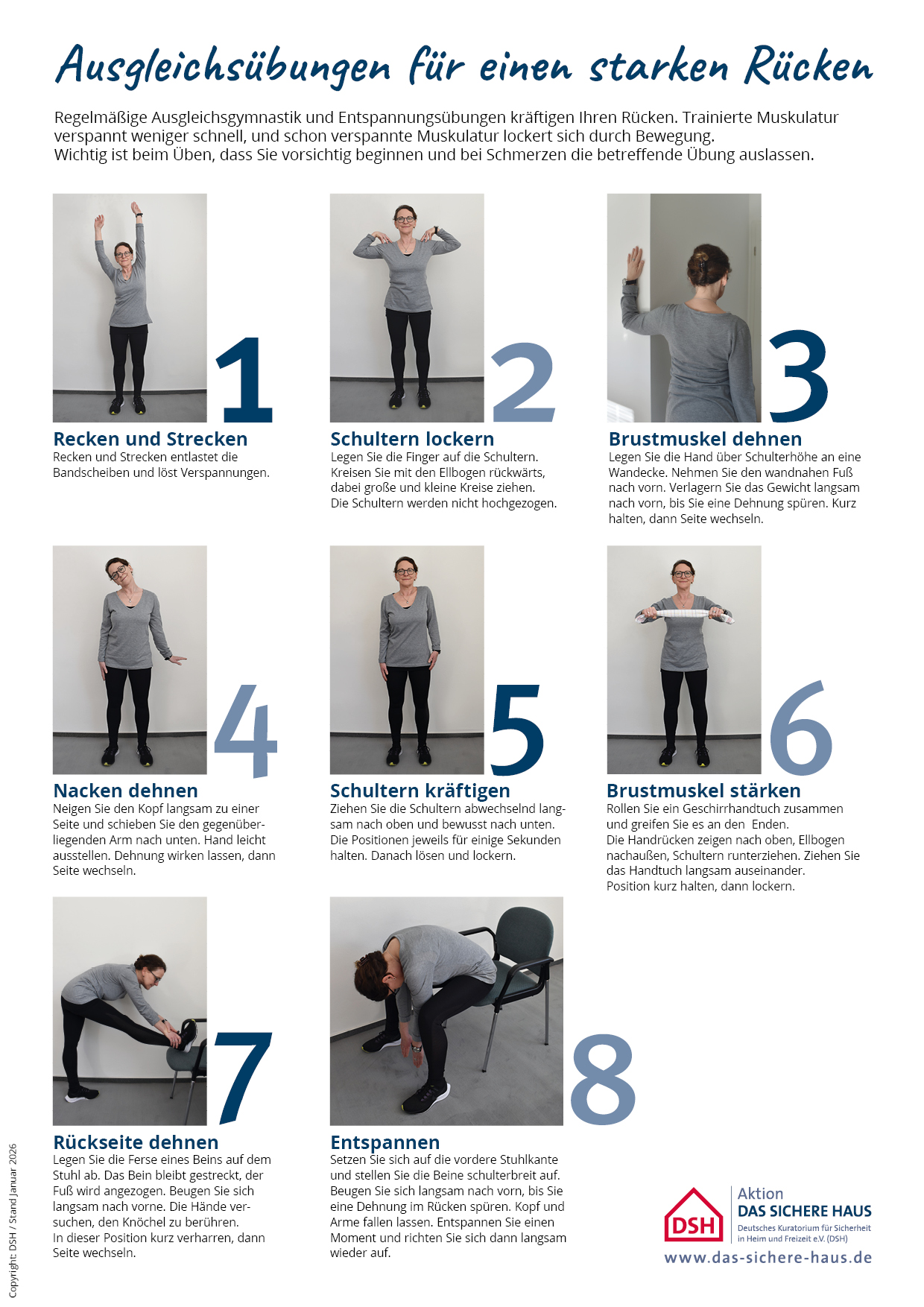 Ausgleichsübungen für einen starken Rücken

Regelmäßige Ausgleichsgymnastik und Entspannungsübungen kräftigen Ihren Rücken. Trainierte Muskulatur verspannt weniger schnell, und schon verspannte Muskulatur lockert sich durch Bewegung.
Wichtig ist beim Üben, dass Sie vorsichtig beginnen und bei Schmerzen die betreffende Übung auslassen.

1
Recken und Strecken
Recken und Strecken entlastet die Bandscheiben und löst Verspannungen.

2
Schultern lockern
Legen Sie die Finger auf die Schultern. Kreisen Sie mit den Ellbogen rückwärts, dabei große und kleine Kreise ziehen.
Die Schultern werden nicht hochgezogen.

3
Brustmuskel dehnen
Legen Sie die Hand über Schulterhöhe an eine Wandecke. Nehmen Sie den wandnahen Fuß nach vorn. Verlagern Sie das Gewicht langsam nach vorn, bis Sie eine Dehnung spüren. Kurz halten, dann Seite wechseln.

4
Nacken dehnen
Neigen Sie den Kopf langsam zu einer Seite und schieben Sie den gegenüberliegenden Arm nach unten. Hand leicht ausstellen. Dehnung wirken lassen, dann Seite wechseln.

5
Schultern kräftigen
Ziehen Sie die Schultern abwechselnd langsam nach oben und bewusst nach unten. Die Positionen jeweils für einige Sekunden halten. Danach lösen und lockern.

6
Brustmuskel stärken
Rollen Sie ein Geschirrhandtuch zusammen und greifen Sie es an den Enden.
Die Handrücken zeigen nach oben, Ellbogen nachaußen, Schultern runterziehen. Ziehen Sie das Handtuch langsam auseinander.
Position kurz halten, dann lockern.

7
Rückseite dehnen
Legen Sie die Ferse eines Beins auf dem Stuhl ab. Das Bein bleibt gestreckt, der Fuß wird angezogen. Beugen Sie sich langsam nach vorne. Die Hände versuchen, den Knöchel zu berühren.
In dieser Position kurz verharren, dann Seite wechseln.

8
Entspannen
Setzen Sie sich auf die vordere Stuhlkante und stellen Sie die Beine schulterbreit auf. Beugen Sie sich langsam nach vorn, bis Sie eine Dehnung im Rücken spüren. Kopf und Arme fallen lassen. Entspannen Sie einen Moment und richten Sie sich dann langsam wieder auf.

Copyright: DSH / Stand Januar 2026

DSH
Aktion
DAS SICHERE HAUS
Deutsches Kuratorium für Sicherheit in Heim und Freizeit e.V. (DSH)
www.das-sichere-haus.de