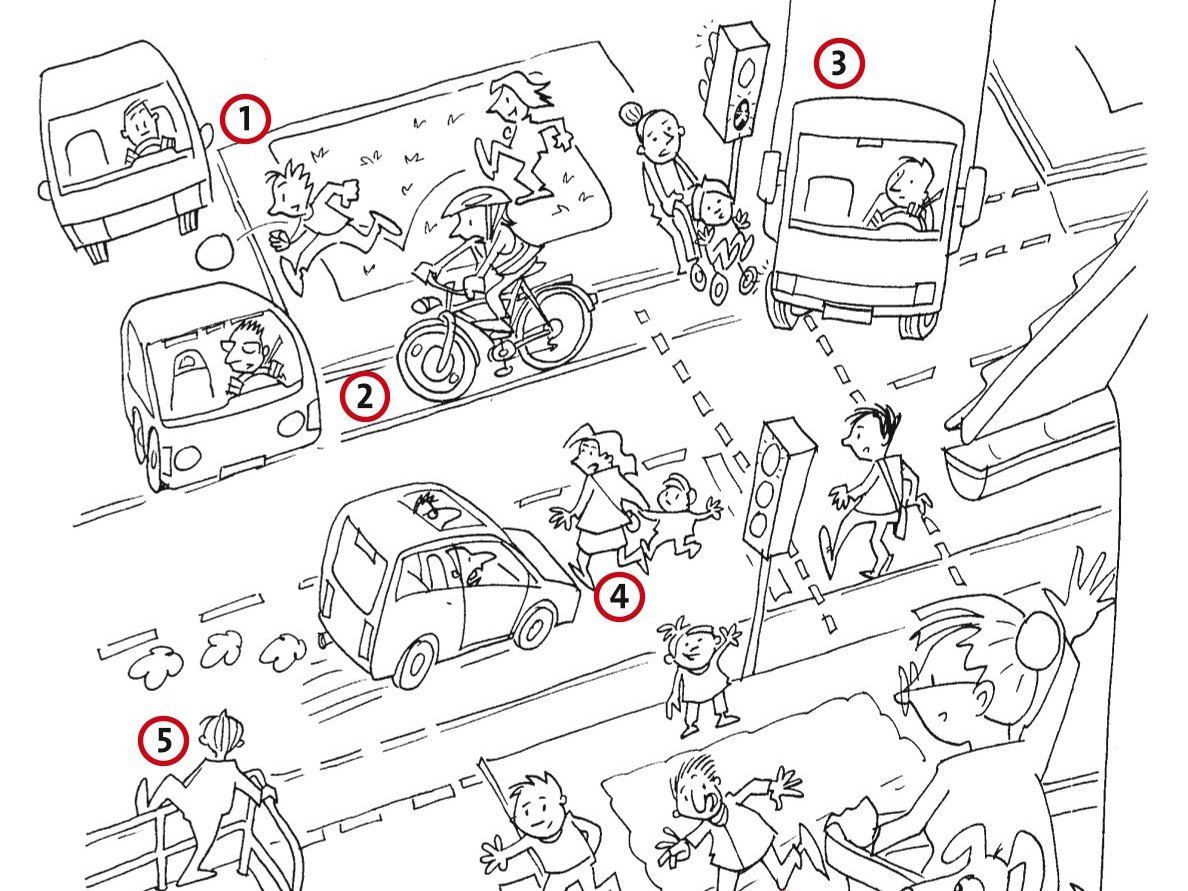 1

3

2

4

5